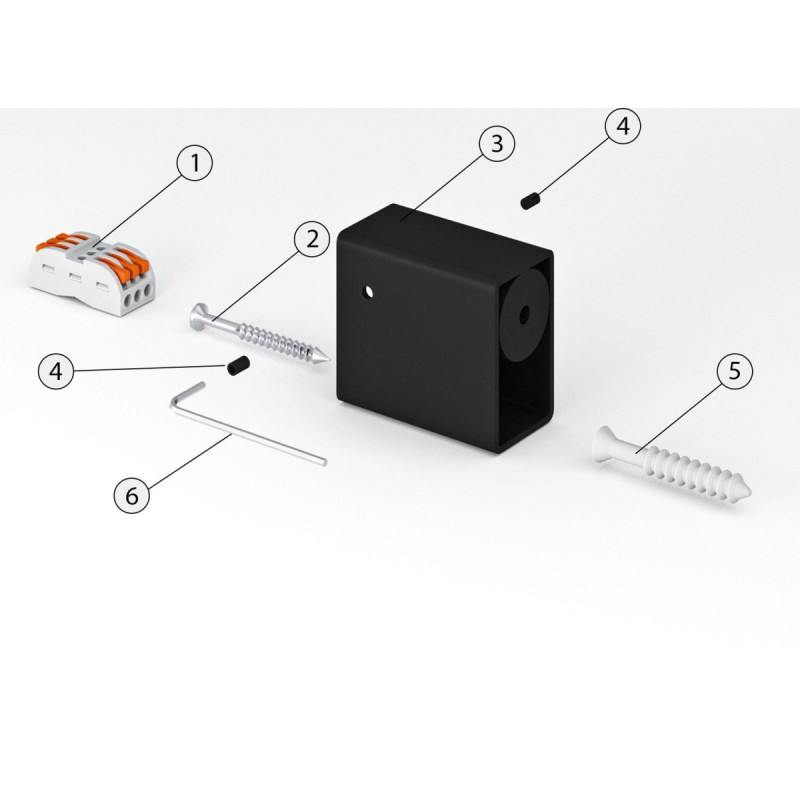 1
3
4
2
4
5
6